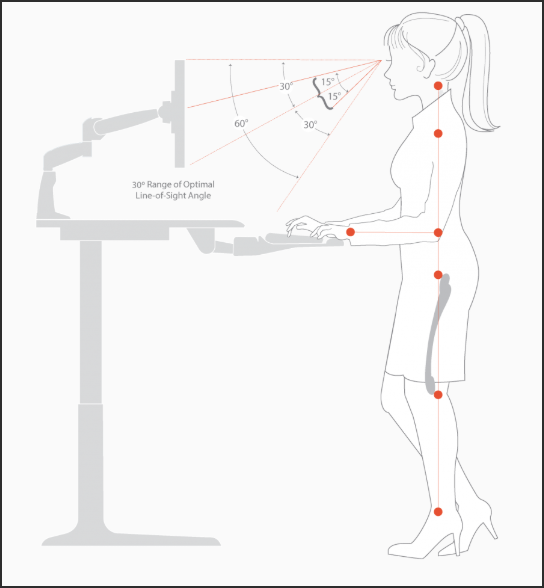 30°
15°
15°
60°
30°
30° Range of Optimal Line-of-Sight Angle